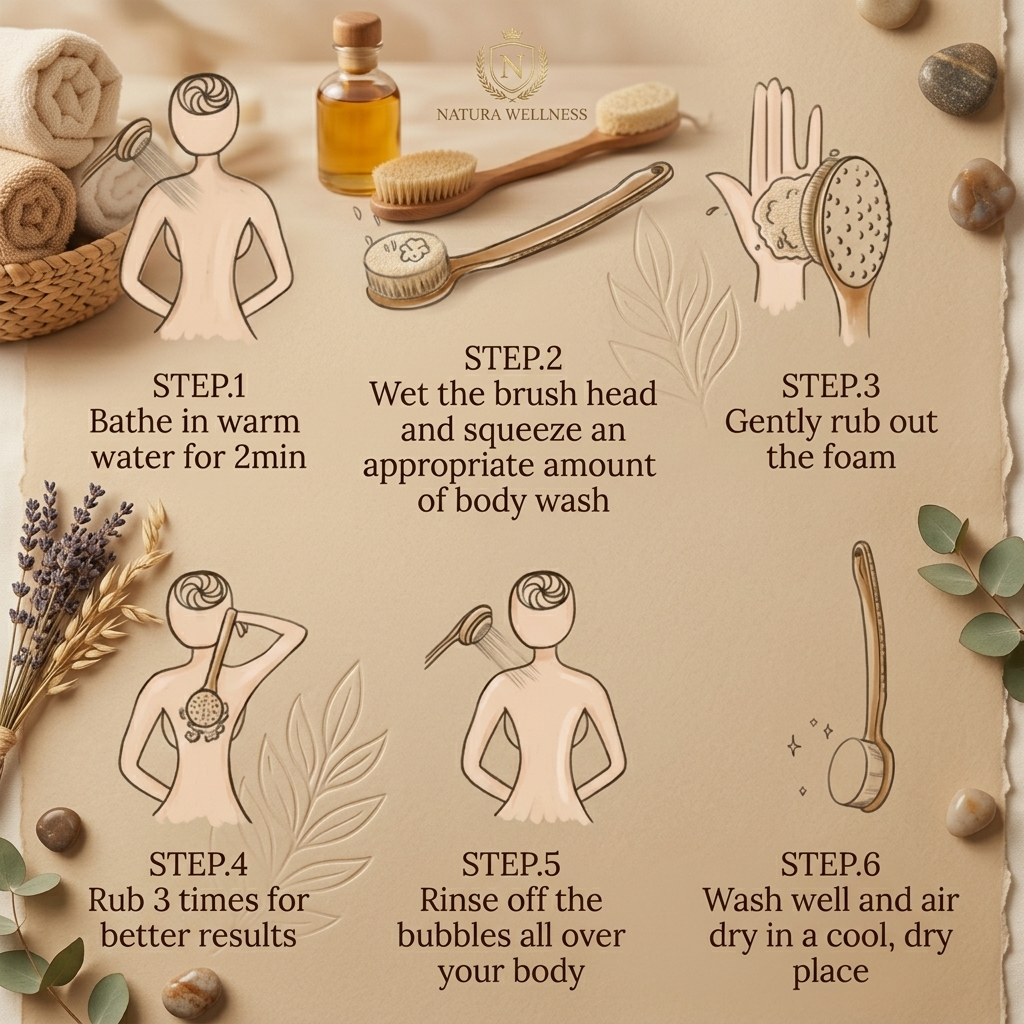 N
NATURA WELLNESS

STEP.1
Bathe in warm water for 2min

STEP.2
Wet the brush head and squeeze an appropriate amount of body wash

STEP.3
Gently rub out the foam

STEP.4
Rub 3 times for better results

STEP.5
Rinse off the bubbles all over your body

STEP.6
Wash well and air dry in a cool, dry place